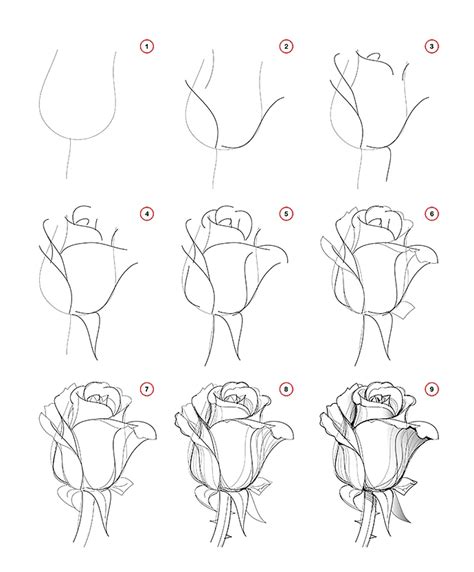 1
2
3
4
5
6
7
8
9